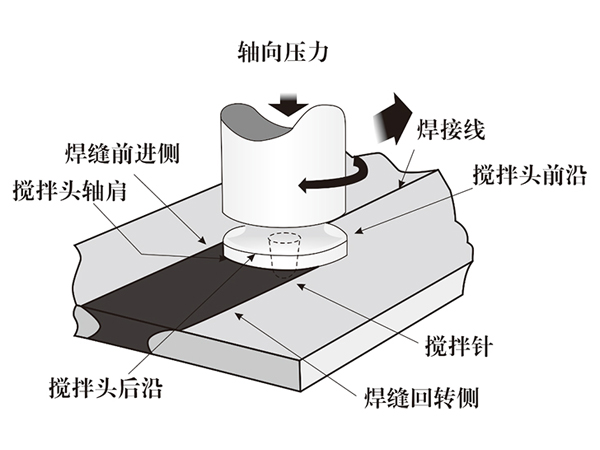 轴向压力

焊接线

焊缝前进侧

搅拌头前沿

搅拌头轴肩

搅拌针

搅拌头后沿

焊缝回转侧